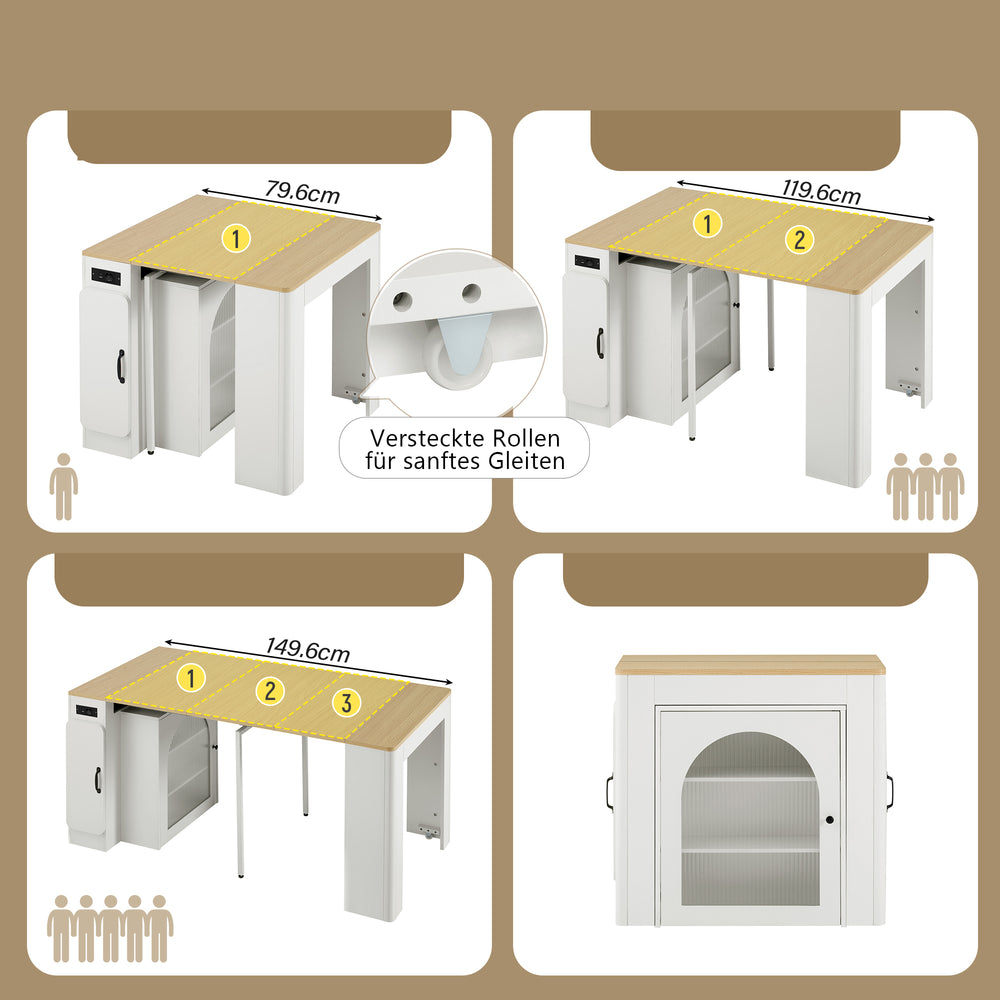 79.6cm
1

Versteckte Rollen
für sanftes Gleiten

119.6cm
1
2

149.6cm
1
2
3