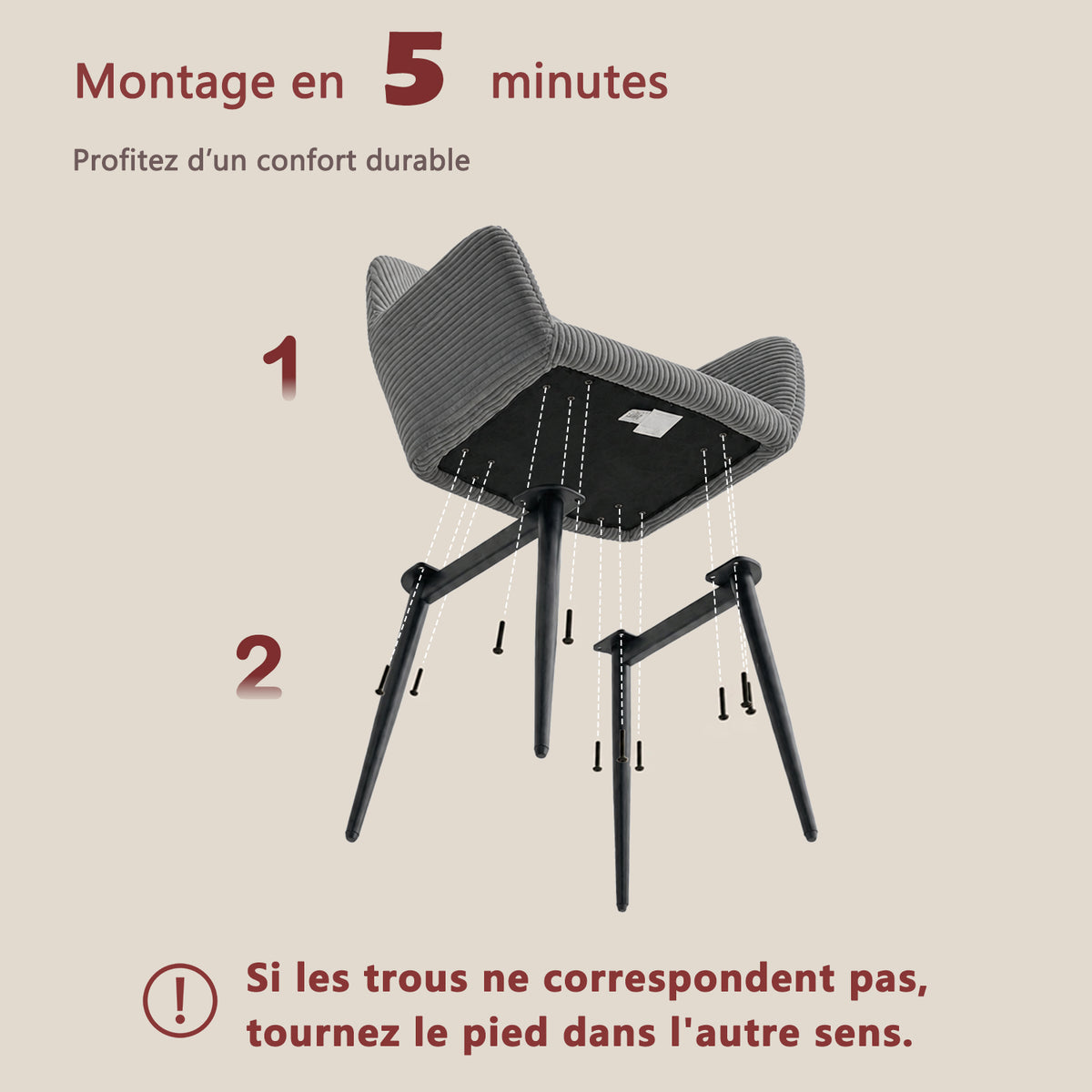 Montage en 5 minutes

Profitez d'un confort durable

1

2

!

Si les trous ne correspondent pas, tournez le pied dans l'autre sens.